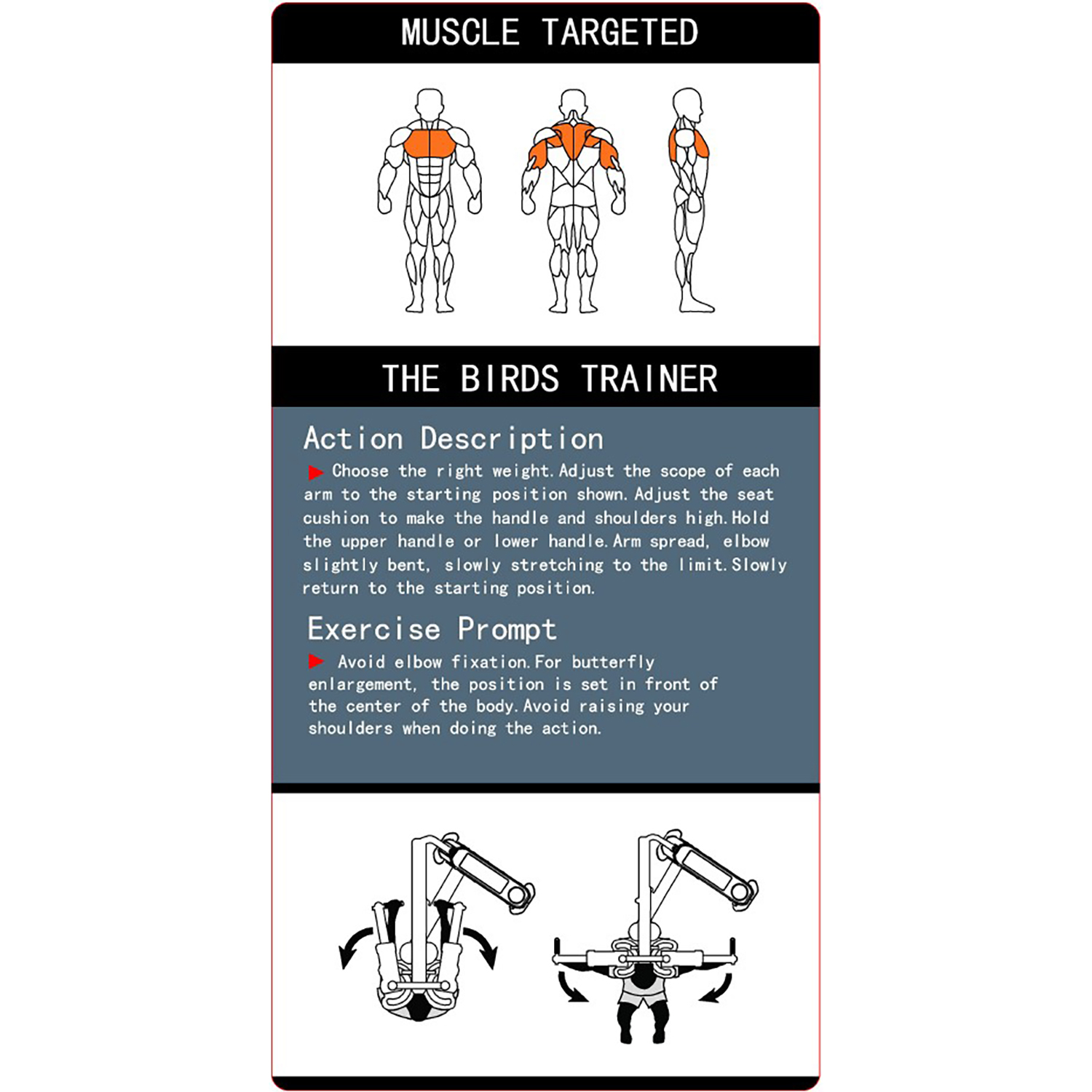 MUSCLE TARGETED

THE BIRDS TRAINER

Action Description

Choose the right weight. Adjust the scope of each arm to the starting position shown. Adjust the seat cushion to make the handle and shoulders high. Hold the upper handle or lower handle. Arm spread, elbow slightly bent, slowly stretching to the limit. Slowly return to the starting position.

Exercise Prompt

Avoid elbow fixation. For butterfly enlargement, the position is set in front of the center of the body. Avoid raising your shoulders when doing the action.