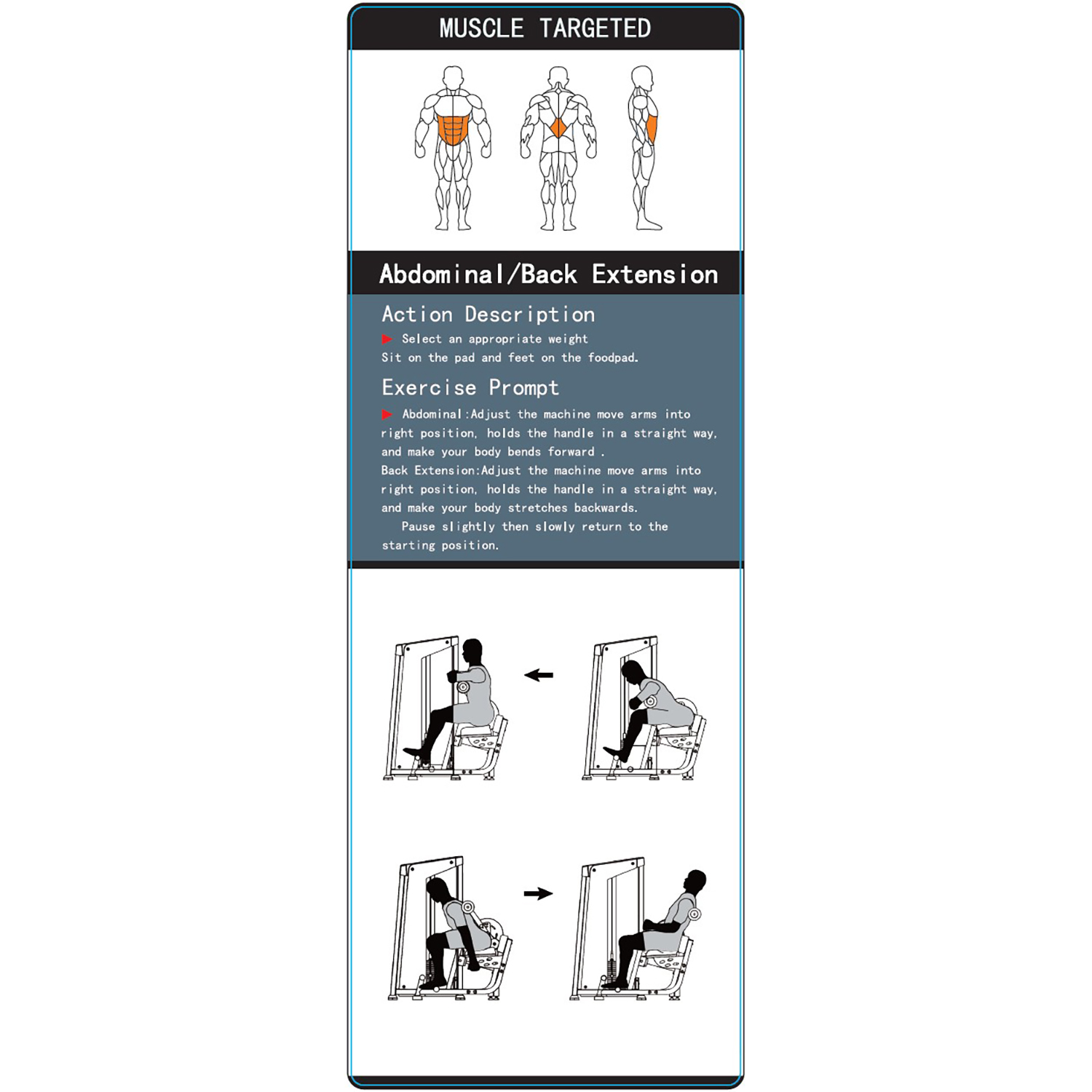 MUSCLE TARGETED

Abdominal/Back Extension

Action Description

Select an appropriate weight
Sit on the pad and feet on the foodpad.

Exercise Prompt

Abdominal:Adjust the machine move arms into right position, holds the handle in a straight way, and make your body bends forward .
Back Extension:Adjust the machine move arms into right position, holds the handle in a straight way, and make your body stretches backwards.
Pause slightly then slowly return to the starting position.