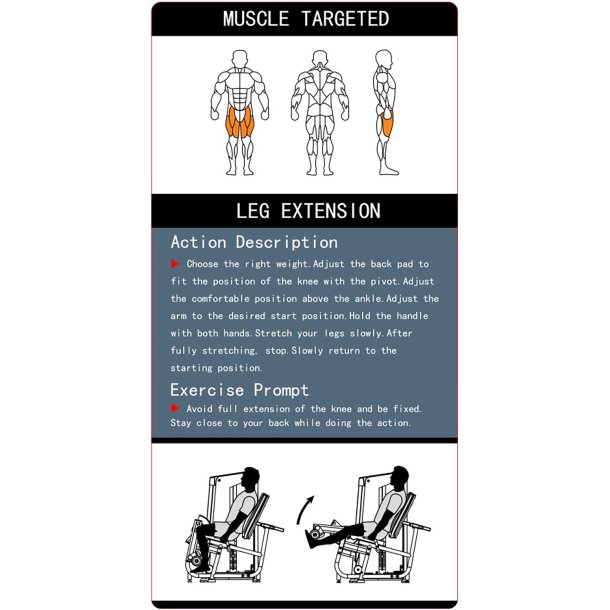 MUSCLE TARGETED

LEG EXTENSION

Action Description

Choose the right weight.Adjust the back pad to fit the position of the knee with the pivot.Adjust the comfortable position above the ankle.Adjust the arm to the desired start position.Hold the handle with both hands.Stretch your legs slowly.After fully stretching, stop.Slowly return to the starting position.

Exercise Prompt

Avoid full extension of the knee and be fixed. Stay close to your back while doing the action.