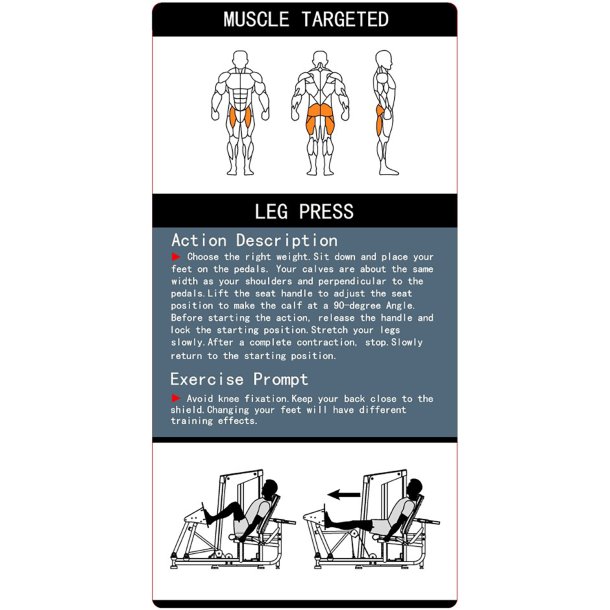 MUSCLE TARGETED

LEG PRESS

Action Description

Choose the right weight.Sit down and place your feet on the pedals. Your calves are about the same width as your shoulders and perpendicular to the pedals.Lift the seat handle to adjust the seat position to make the calf at a 90-degree Angle. Before starting the action, release the handle and lock the starting position.Stretch your legs slowly.After a complete contraction, stop.Slowly return to the starting position.

Exercise Prompt

Avoid knee fixation.Keep your back close to the shield.Changing your feet will have different training effects.