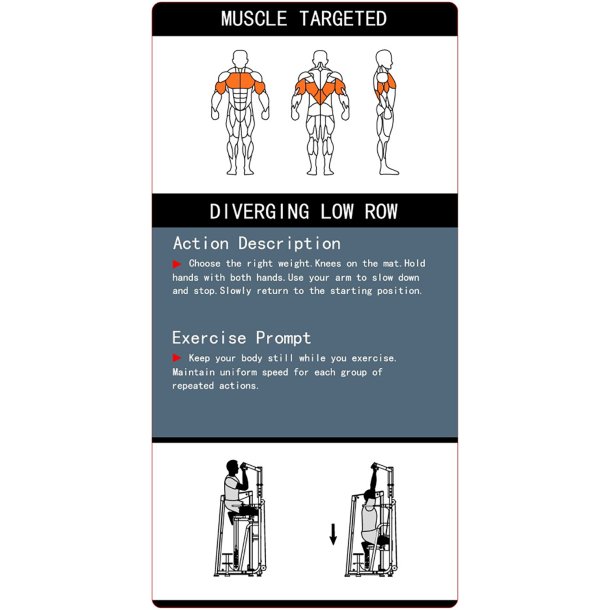 MUSCLE TARGETED

DIVERGING LOW ROW

Action Description

Choose the right weight.Knees on the mat.Hold hands with both hands.Use your arm to slow down and stop.Slowly return to the starting position.

Exercise Prompt

Keep your body still while you exercise. Maintain uniform speed for each group of repeated actions.