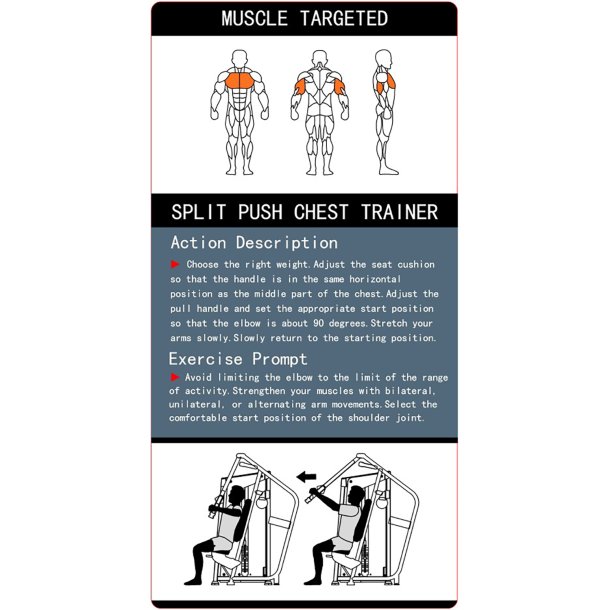 MUSCLE TARGETED

SPLIT PUSH CHEST TRAINER

Action Description

Choose the right weight.Adjust the seat cushion so that the handle is in the same horizontal position as the middle part of the chest.Adjust the pull handle and set the appropriate start position so that the elbow is about 90 degrees.Stretch your arms slowly.Slowly return to the starting position.

Exercise Prompt

Avoid limiting the elbow to the limit of the range of activity.Strengthen your muscles with bilateral, unilateral, or alternating arm movements.Select the comfortable start position of the shoulder joint.